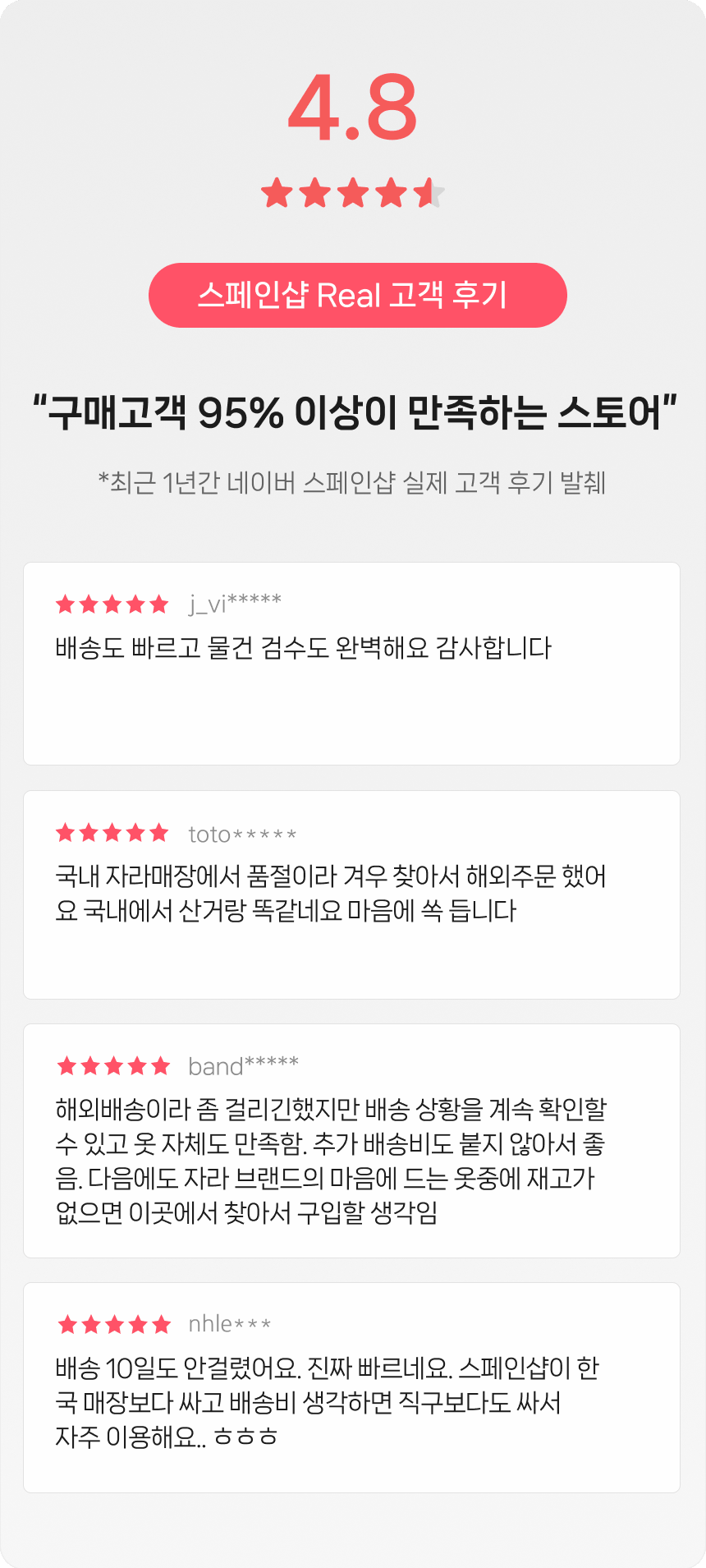 4.8

스페인샵 Real 고객 후기

"구매고객 95% 이상이 만족하는 스토어"

*최근 1년간 네이버 스페인샵 실제 고객 후기 발췌

j_vi*****
배송도 빠르고 물건 검수도 완벽해요 감사합니다

toto*****
국내 자라매장에서 품절이라 겨우 찾아서 해외주문 했어요 국내에서 산거랑 똑같네요 마음에 쏙 듭니다

band*****
해외배송이라 좀 걸리긴했지만 배송 상황을 계속 확인할 수 있고 옷 자체도 만족함. 추가 배송비도 붙지 않아서 좋음. 다음에도 자라 브랜드의 마음에 드는 옷중에 재고가 없으면 이곳에서 찾아서 구입할 생각임

nhle***
배송 10일도 안걸렸어요. 진짜 빠르네요. 스페인샵이 한국 매장보다 싸고 배송비 생각하면 직구보다도 싸서 자주 이용해요.. ㅎㅎㅎ