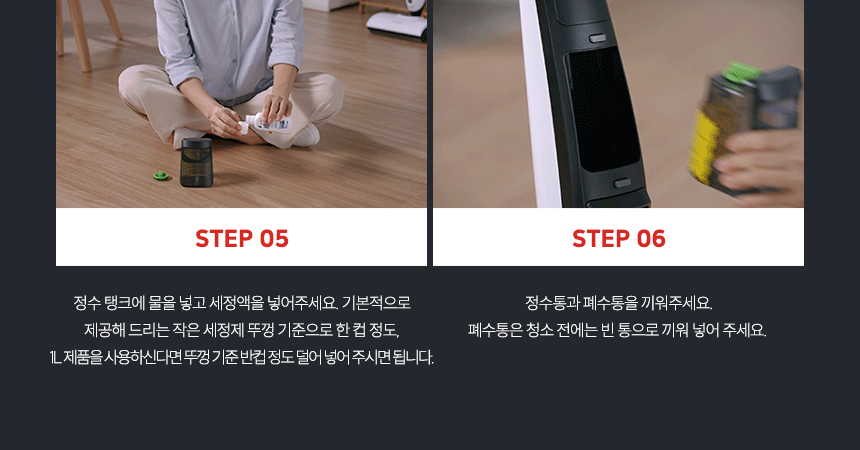 STEP 05

정수 탱크에 물을 넣고 세정액을 넣어주세요. 기본적으로 제공해 드리는 작은 세정제 뚜껑 기준으로 한 컵 정도, 1L 제품을 사용하신다면 뚜껑 기준 반컵 정도 덜어 넣어 주시면 됩니다.

STEP 06

정수통과 폐수통을 끼워주세요. 폐수통은 청소 전에는 빈 통으로 끼워 넣어 주세요.