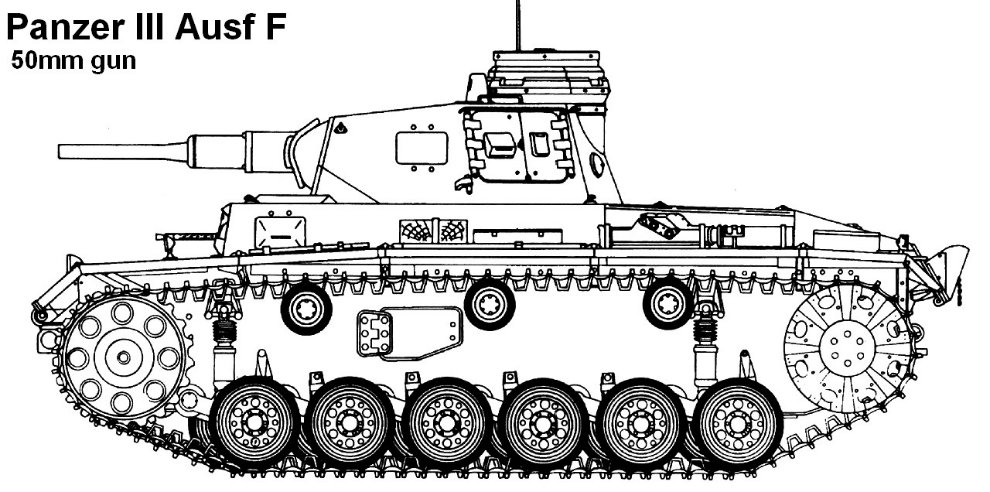 Panzer III Ausf F
50mm gun