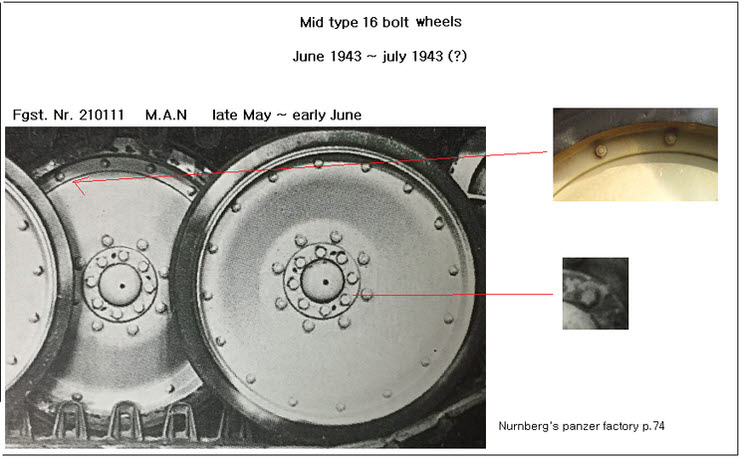 Mid type 16 bolt wheels

June 1943 ~ july 1943 (?)

Fgst. Nr. 210111 M.A.N late May ~ early June

Nurnberg's panzer factory p.74