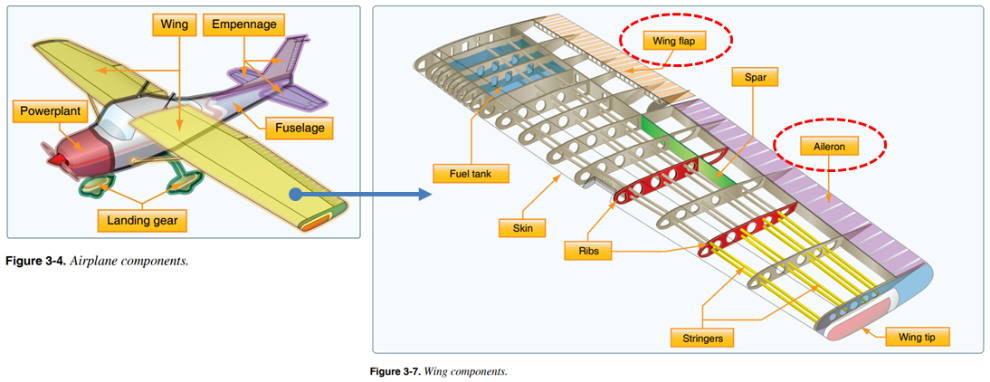 Wing

Empennage

Powerplant

Fuselage

Landing gear

Figure 3-4. Airplane components.

Wing flap

Spar

Aileron

Fuel tank

Skin

Ribs

Stringers

Wing tip

Figure 3-7. Wing components.