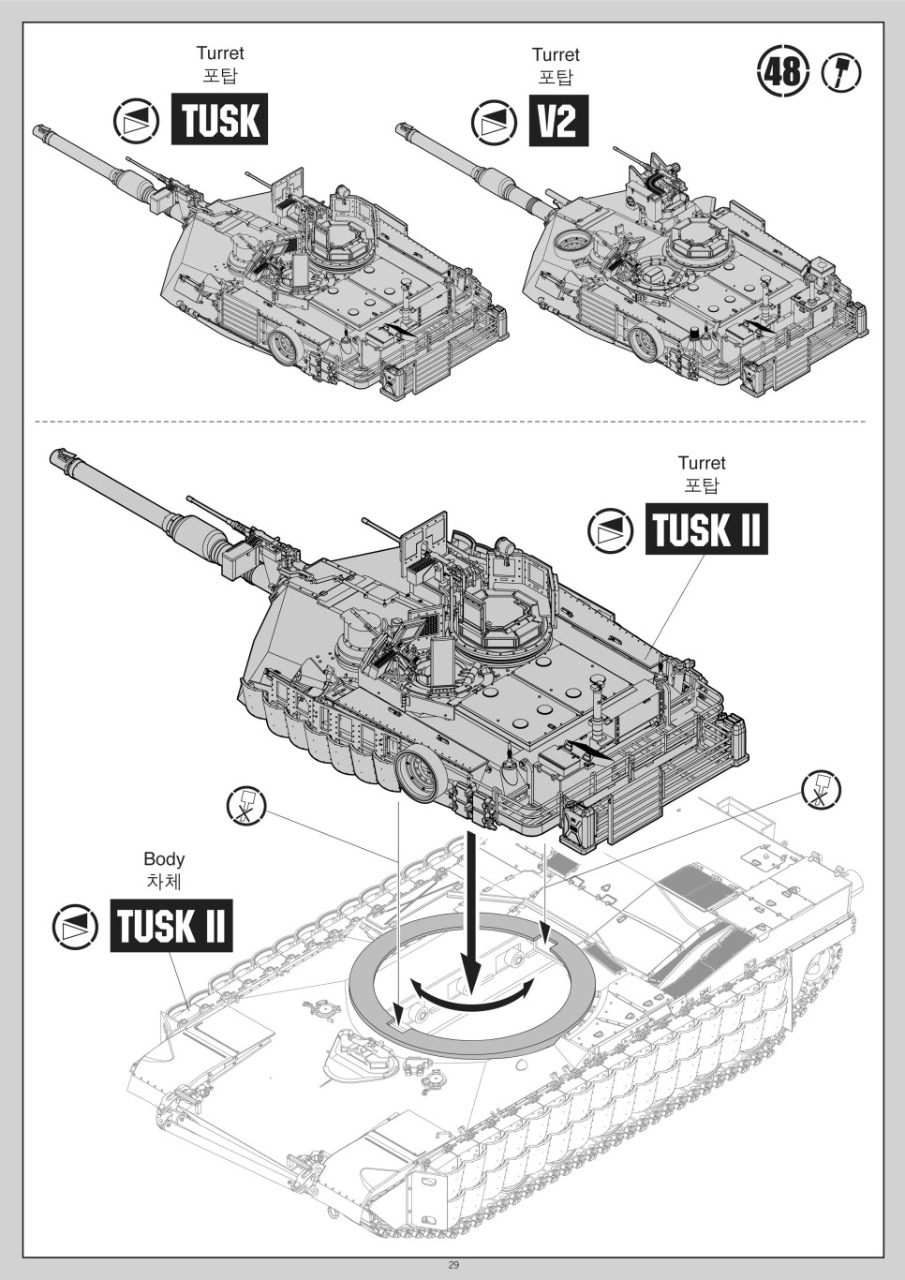 Turret
포탑
TUSK

Turret
포탑
V2

48

Turret
포탑
TUSK II

Body
차체
TUSK II

29