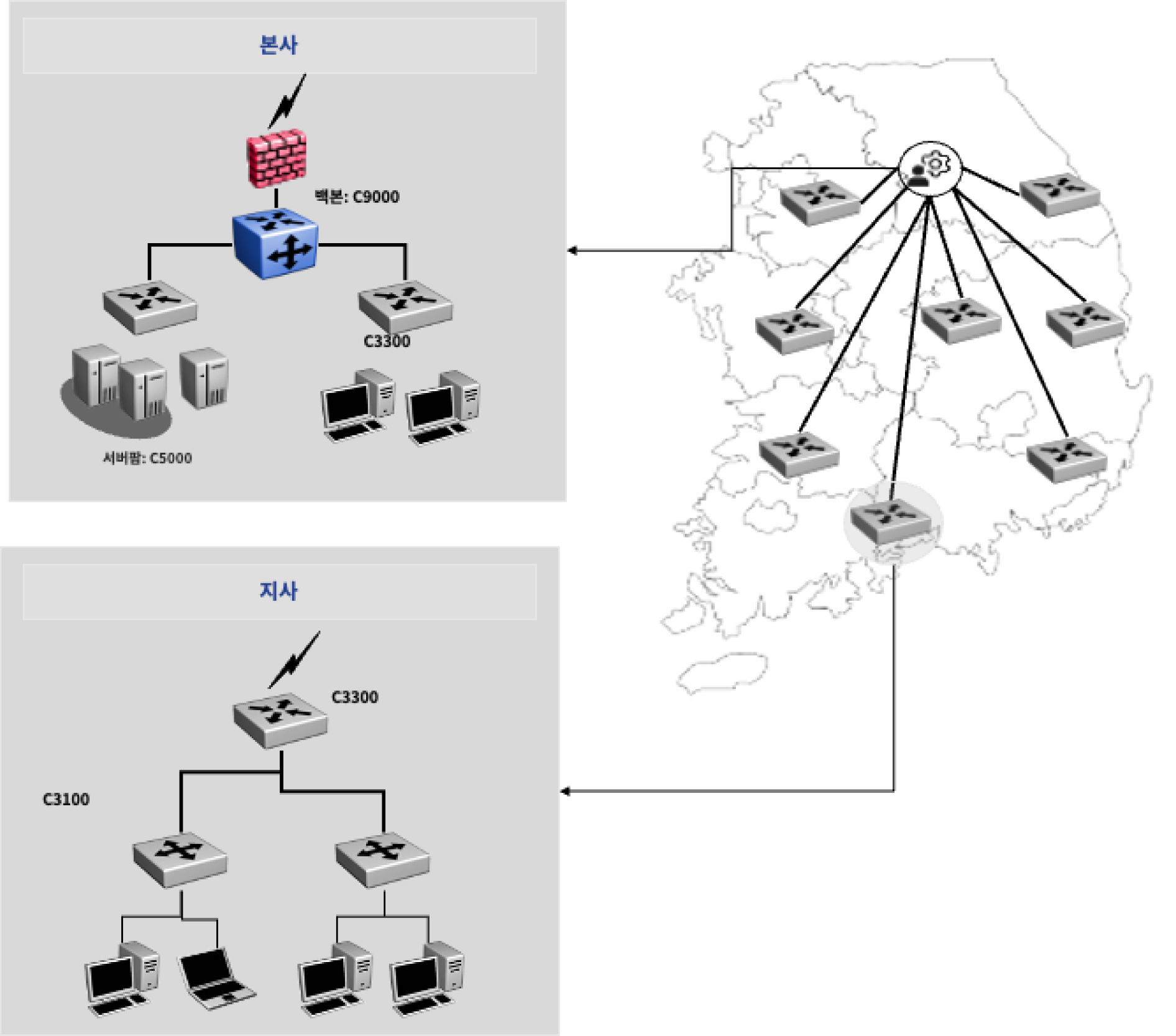 본사

백본: C9000

C3300

서버팜: C5000

지사

C3300

C3100